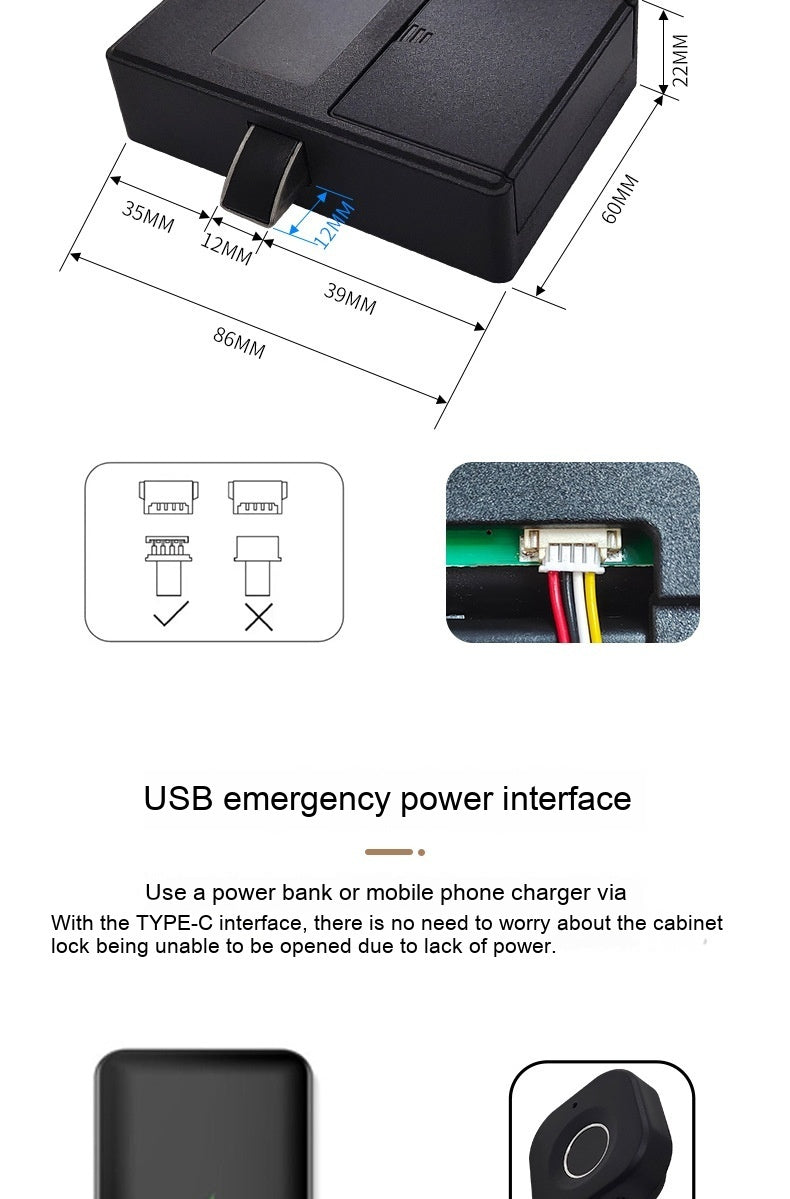 22MM
60MM
35MM
12MM
12MM
39MM
86MM

USB emergency power interface

Use a power bank or mobile phone charger via
With the TYPE-C interface, there is no need to worry about the cabinet lock being unable to be opened due to lack of power.